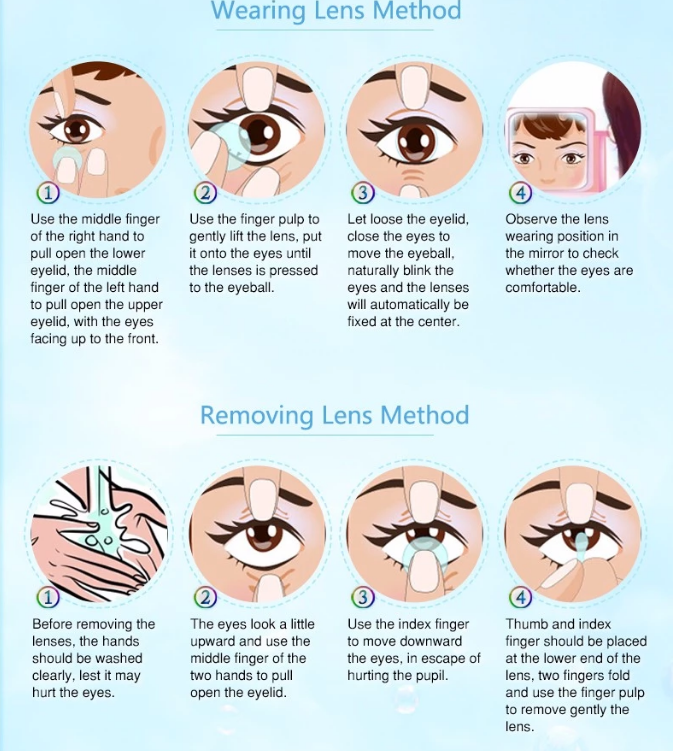 Wearing Lens Method

①
Use the middle finger of the right hand to pull open the lower eyelid, the middle finger of the left hand to pull open the upper eyelid, with the eyes facing up to the front.

②
Use the finger pulp to gently lift the lens, put it onto the eyes until the lenses is pressed to the eyeball.

③
Let loose the eyelid, close the eyes to move the eyeball, naturally blink the eyes and the lenses will automatically be fixed at the center.

④
Observe the lens wearing position in the mirror to check whether the eyes are comfortable.

Removing Lens Method

①
Before removing the lenses, the hands should be washed clearly, lest it may hurt the eyes.

②
The eyes look a little upward and use the middle finger of the two hands to pull open the eyelid.

③
Use the index finger to move downward the eyes, in escape of hurting the pupil.

④
Thumb and index finger should be placed at the lower end of the lens, two fingers fold and use the finger pulp to remove gently the lens.